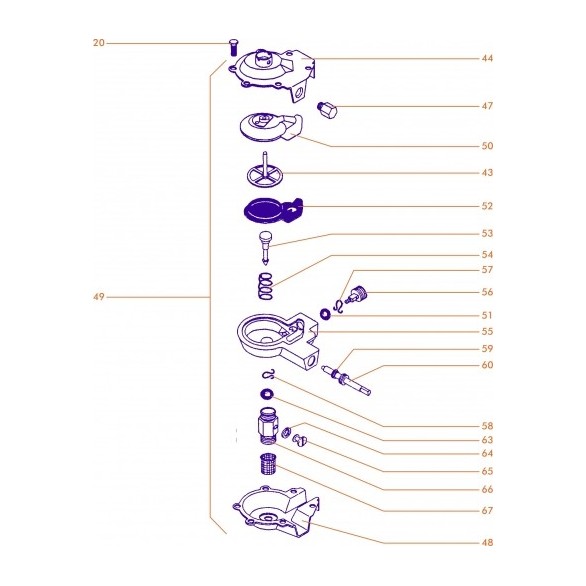 20
44
47
50
43
52
53
54
57
49
56
51
55
59
60
58
63
64
65
66
67
48