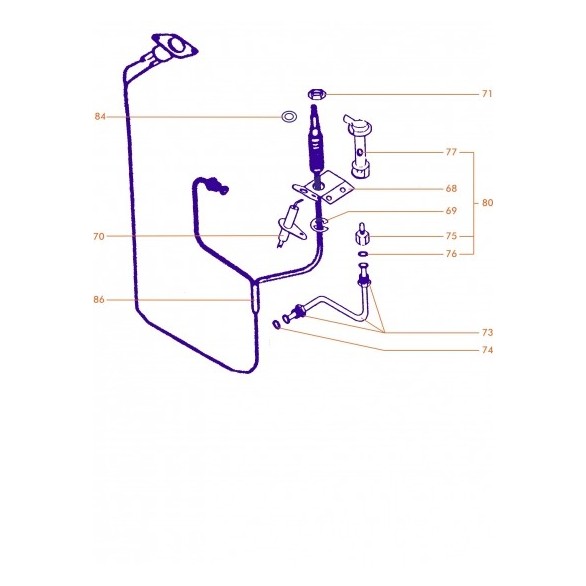 71
84
77
68
80
69
70
75
76
86
73
74