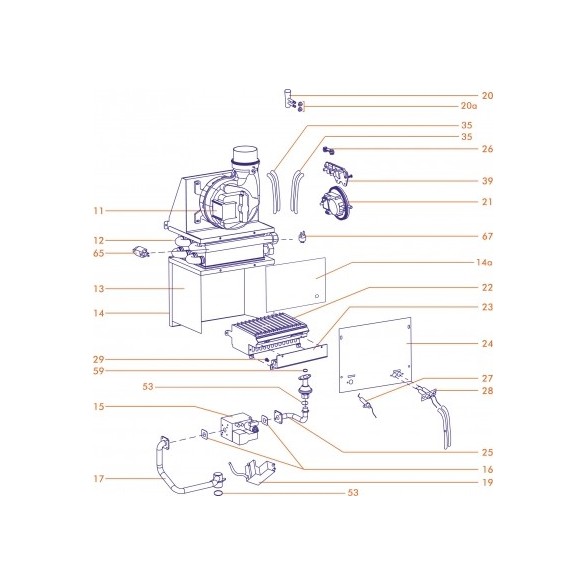 20
20a
35
35
26
39
21
11
12
67
65
14a
13
22
14
23
24
29
59
27
53
28
15
25
16
17
19
53