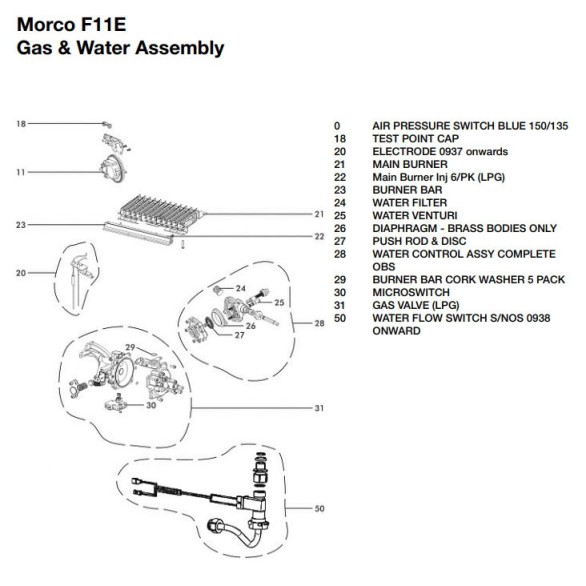 Morco F11E
Gas & Water Assembly

18
11
21
23
22
20
24
25
26
27
28
29
30
31
50

| | |
|---|---|
| 0 | AIR PRESSURE SWITCH BLUE 150/135 |
| 18 | TEST POINT CAP |
| 20 | ELECTRODE 0937 onwards |
| 21 | MAIN BURNER |
| 22 | Main Burner Inj 6/PK (LPG) |
| 23 | BURNER BAR |
| 24 | WATER FILTER |
| 25 | WATER VENTURI |
| 26 | DIAPHRAGM - BRASS BODIES ONLY |
| 27 | PUSH ROD & DISC |
| 28 | WATER CONTROL ASSY COMPLETE OBS |
| 29 | BURNER BAR CORK WASHER 5 PACK |
| 30 | MICROSWITCH |
| 31 | GAS VALVE (LPG) |
| 50 | WATER FLOW SWITCH S/NOS 0938 ONWARD |